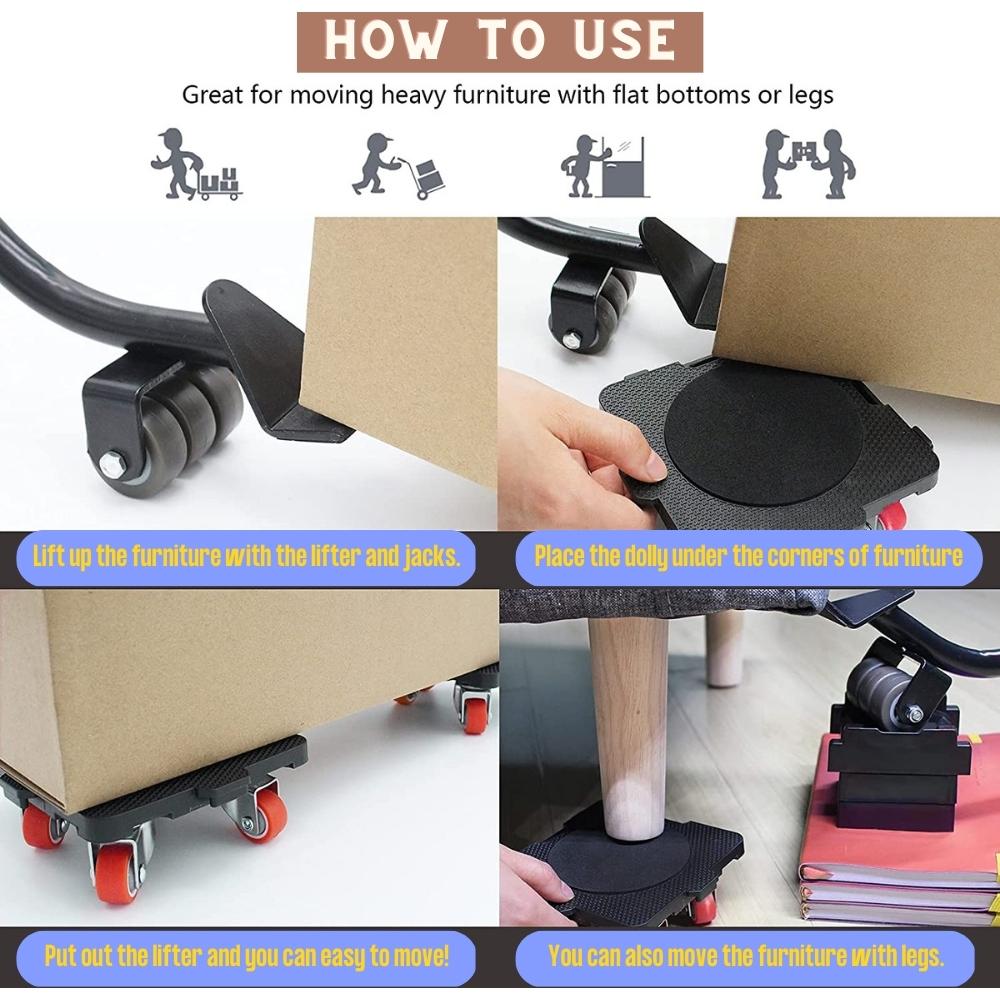 HOW TO USE

Great for moving heavy furniture with flat bottoms or legs

Lift up the furniture with the lifter and jacks.

Place the dolly under the corners of furniture

Put out the lifter and you can easy to move!

You can also move the furniture with legs.