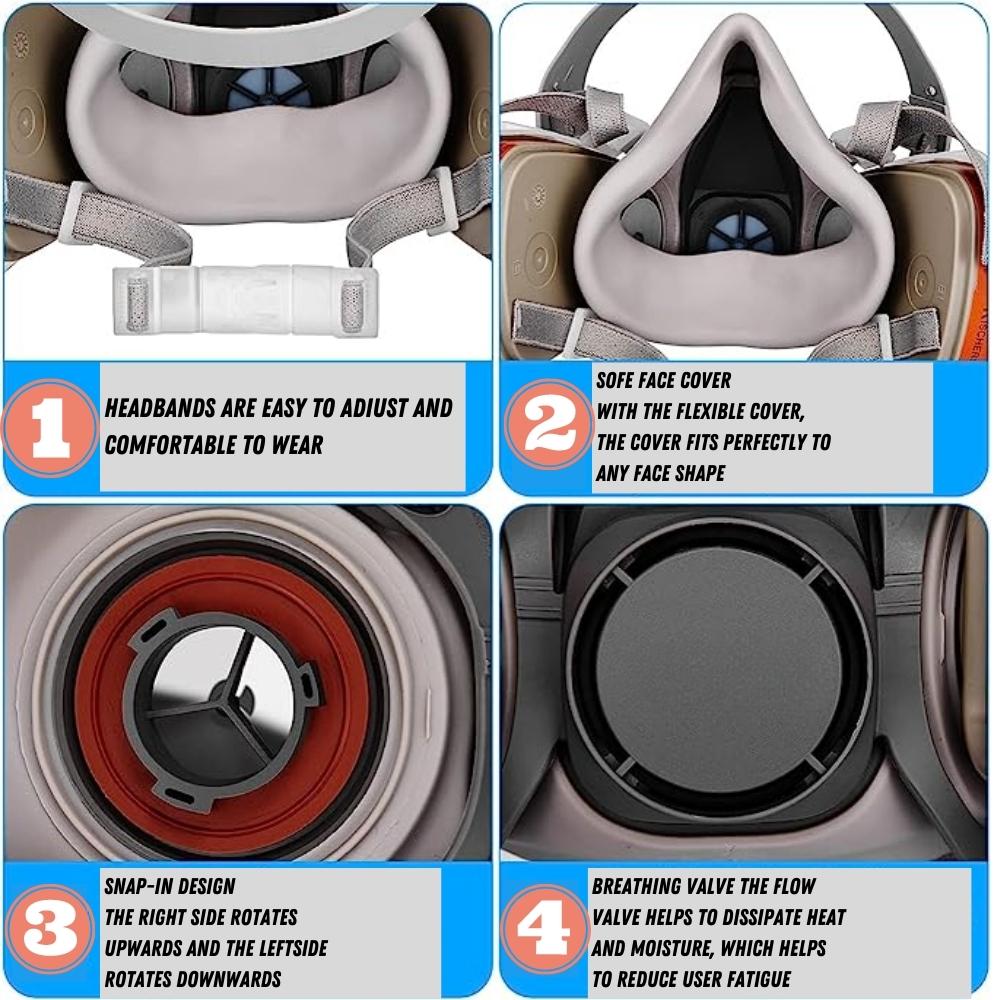 1

HEADBANDS ARE EASY TO ADIUST AND COMFORTABLE TO WEAR

2

SOFE FACE COVER
WITH THE FLEXIBLE COVER, THE COVER FITS PERFECTLY TO ANY FACE SHAPE

3

SNAP-IN DESIGN
THE RIGHT SIDE ROTATES UPWARDS AND THE LEFTSIDE ROTATES DOWNWARDS

4

BREATHING VALVE THE FLOW VALVE HELPS TO DISSIPATE HEAT AND MOISTURE, WHICH HELPS TO REDUCE USER FATIGUE